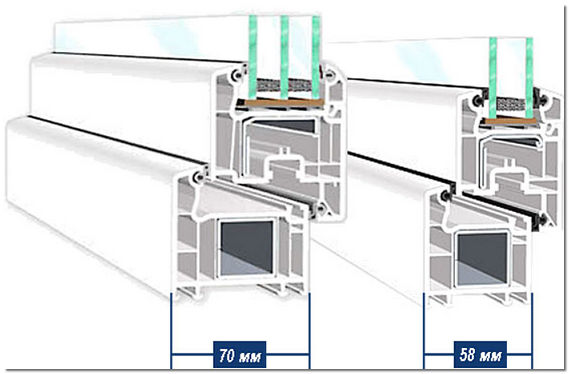 70 мм

58 мм